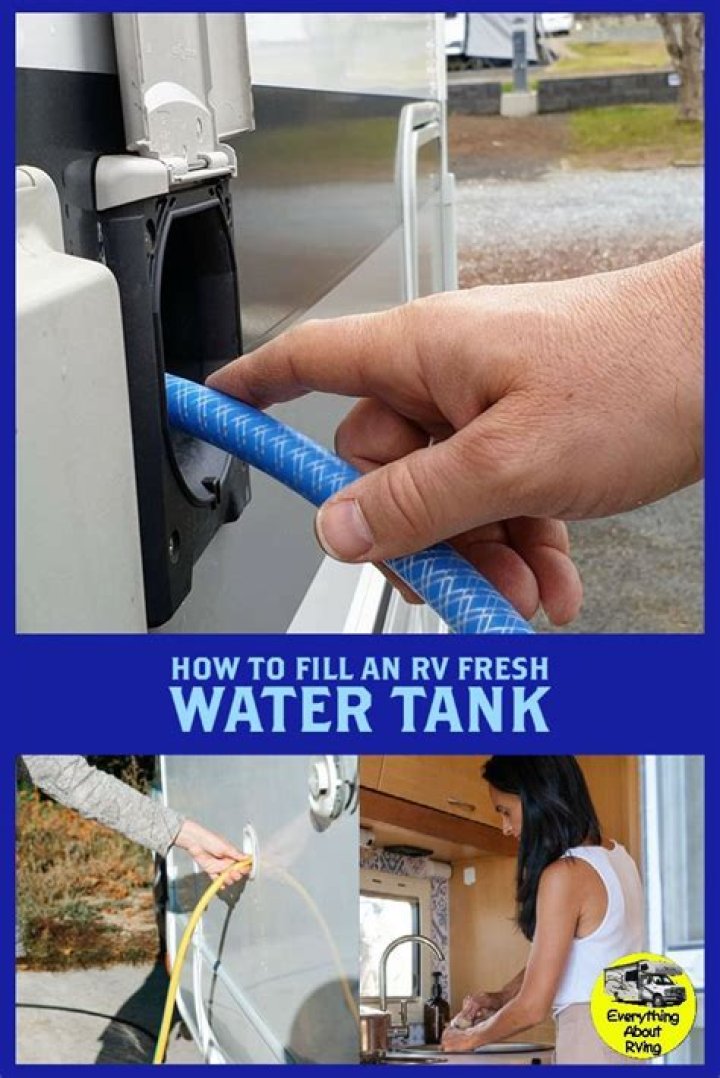 HOW TO FILL AN RV FRESH
WATER TANK

Everything About RVing